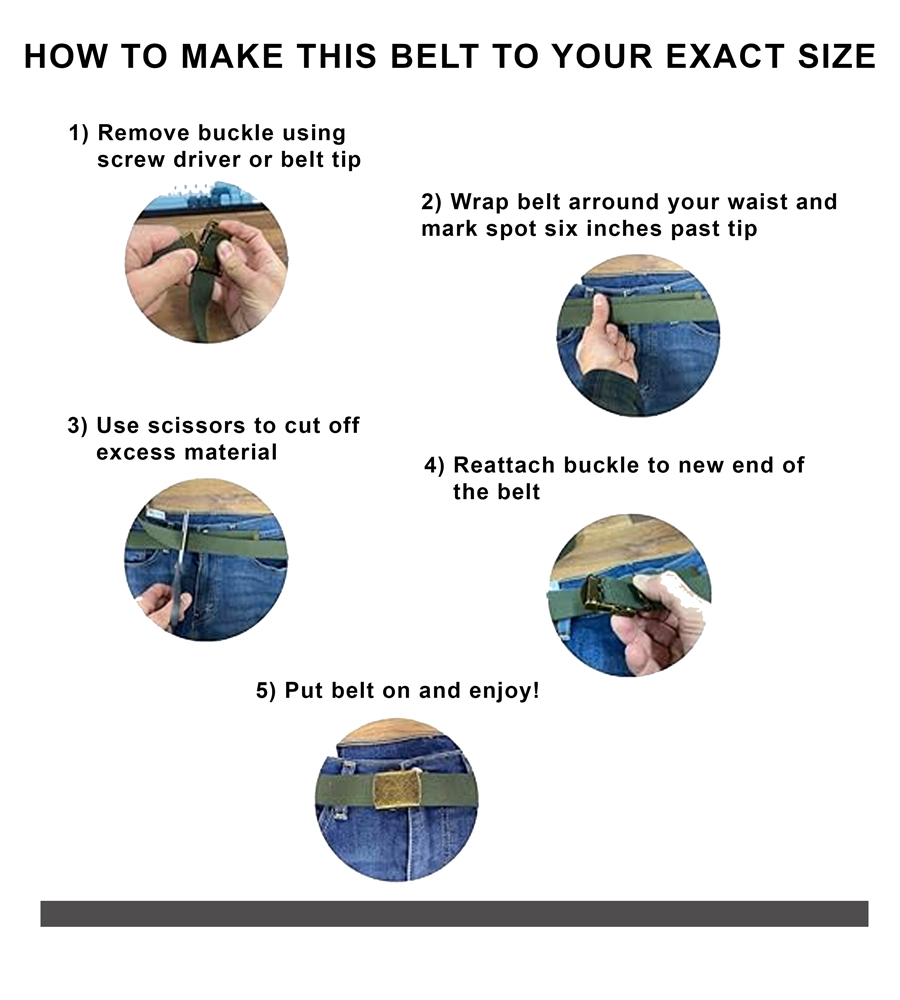 HOW TO MAKE THIS BELT TO YOUR EXACT SIZE

1) Remove buckle using screw driver or belt tip

2) Wrap belt arround your waist and mark spot six inches past tip

3) Use scissors to cut off excess material

4) Reattach buckle to new end of the belt

5) Put belt on and enjoy!